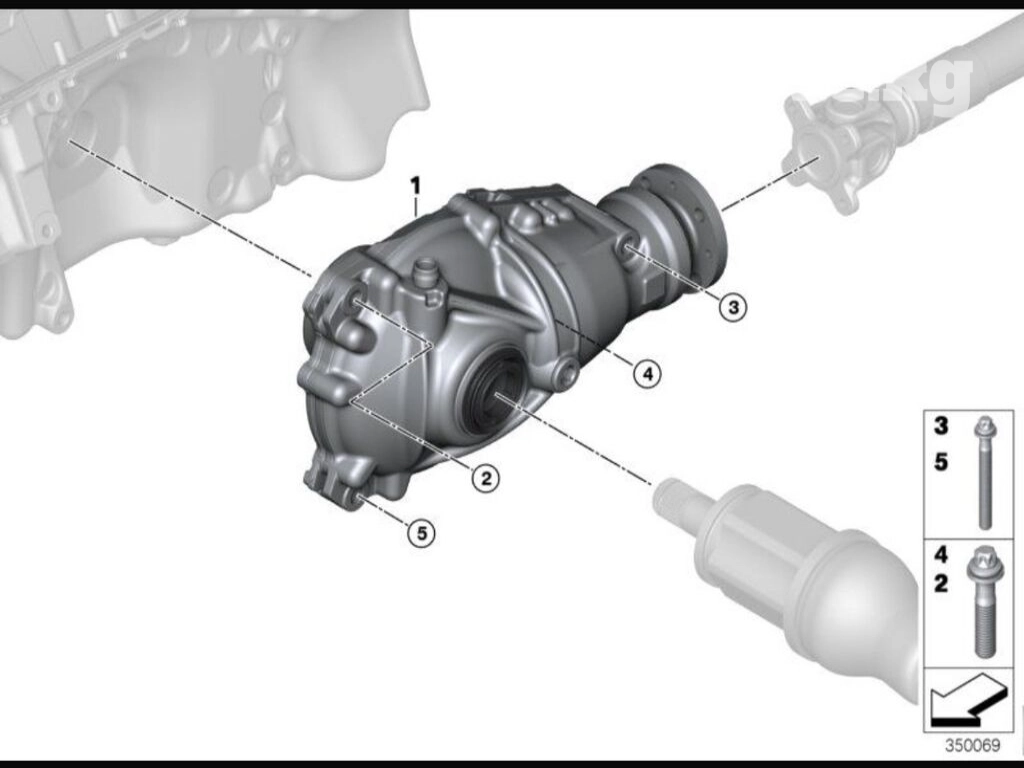 1
3
4
2
5
3
5
4
2
350069