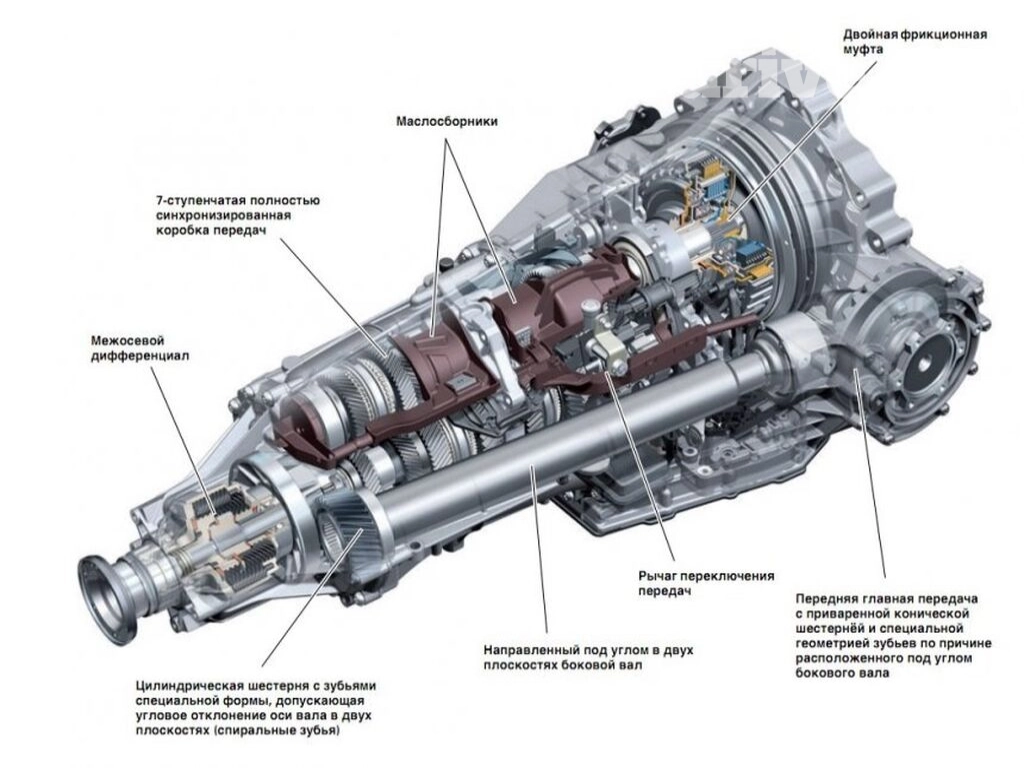 Двойная фрикционная муфта

Маслосборники

7-ступенчатая полностью синхронизированная коробка передач

Межосевой дифференциал

Рычаг переключения передач

Передняя главная передача с приваренной конической шестернёй и специальной геометрией зубьев по причине расположенного под углом бокового вала

Направленный под углом в двух плоскостях боковой вал

Цилиндрическая шестерня с зубьями специальной формы, допускающая угловое отклонение оси вала в двух плоскостях (спиральные зубья)