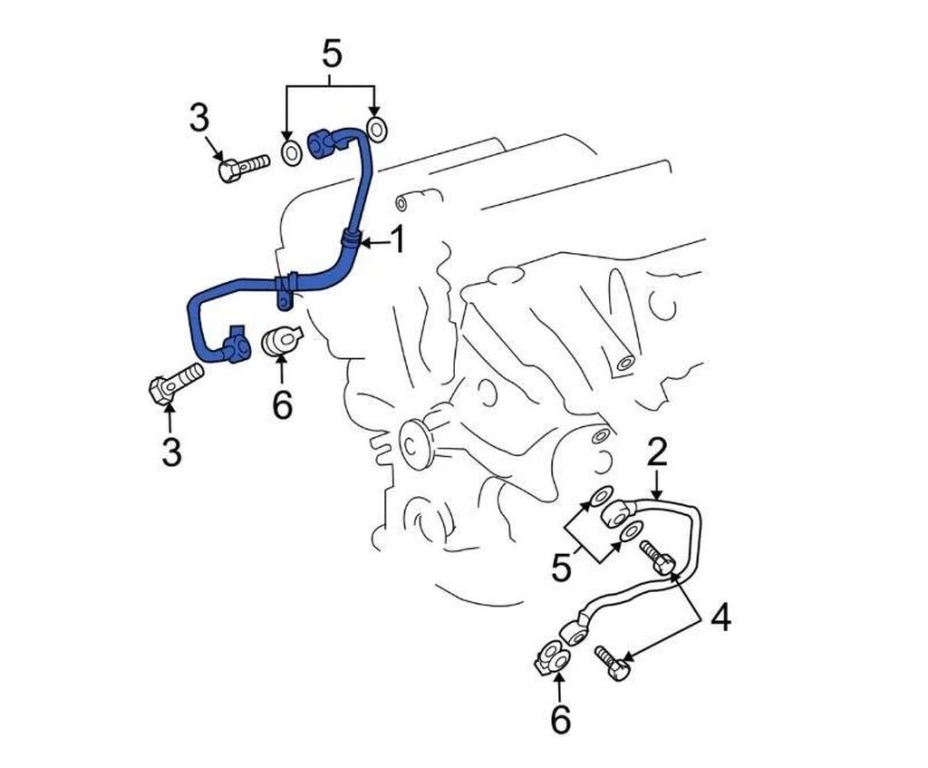 5
3
1
6
3
2
5
4
6