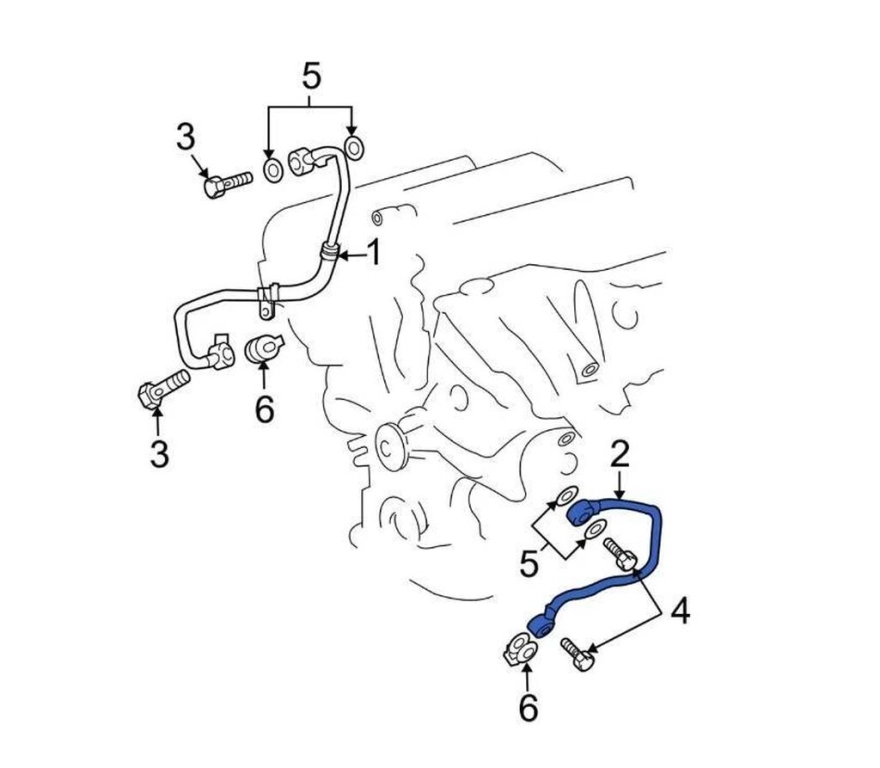 5
3
1
6
3
2
5
4
6