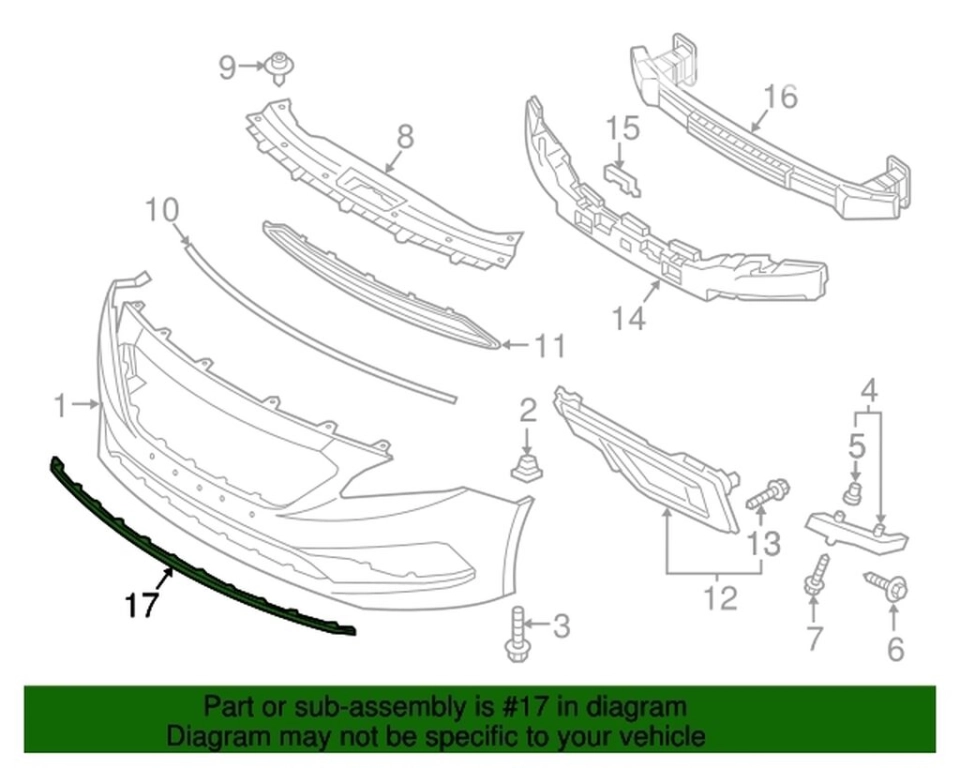 9
8
16
15
10
14
11
1
2
4
5
13
12
17
3
7
6

Part or sub-assembly is #17 in diagram
Diagram may not be specific to your vehicle