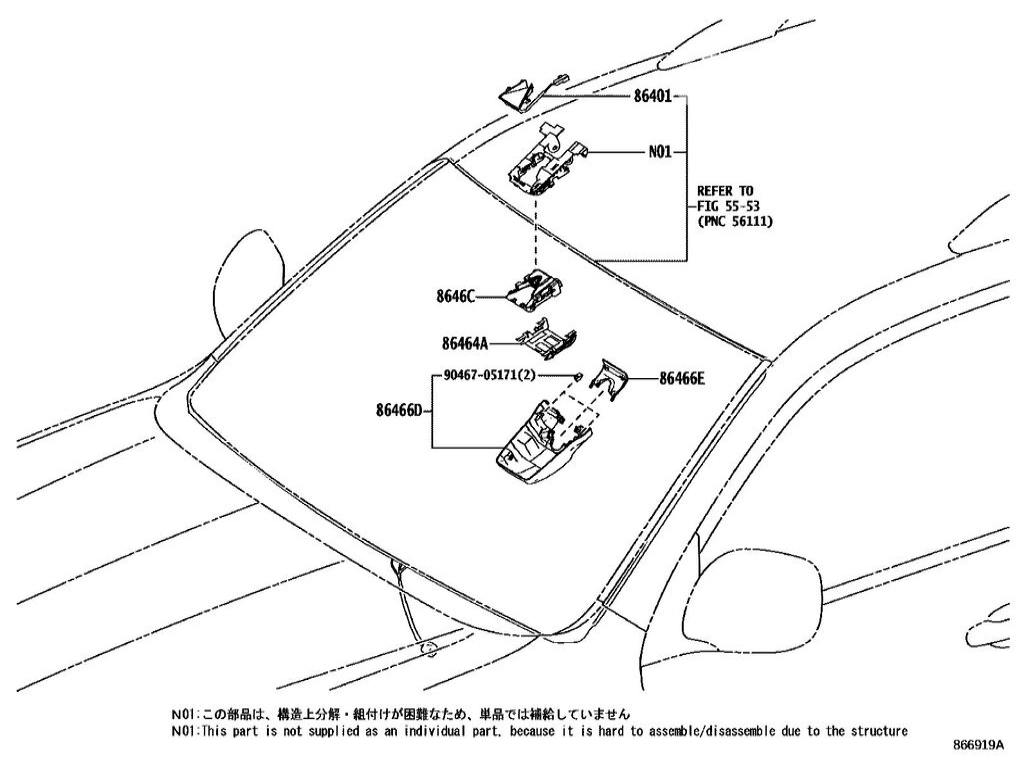 86401

N01

REFER TO FIG 55-53 (PNC 56111)

8646C

86464A

90467-05171(2)

86466E

86466D

N01:この部品は、構造上分解・組付けが困難なため、単品では補給していません
N01:This part is not supplied as an individual part, because it is hard to assemble/disassemble due to the structure

866919A