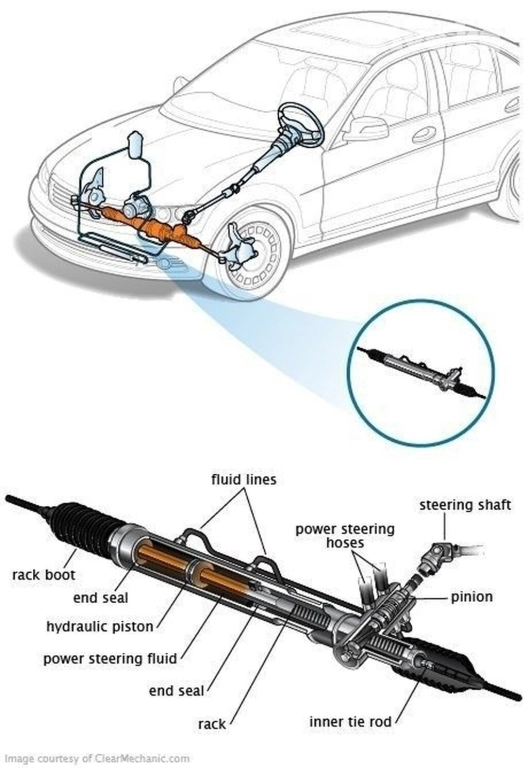 fluid lines

steering shaft

power steering hoses

rack boot

end seal

pinion

hydraulic piston

power steering fluid

end seal

rack

inner tie rod

Image courtesy of ClearMechanic.com