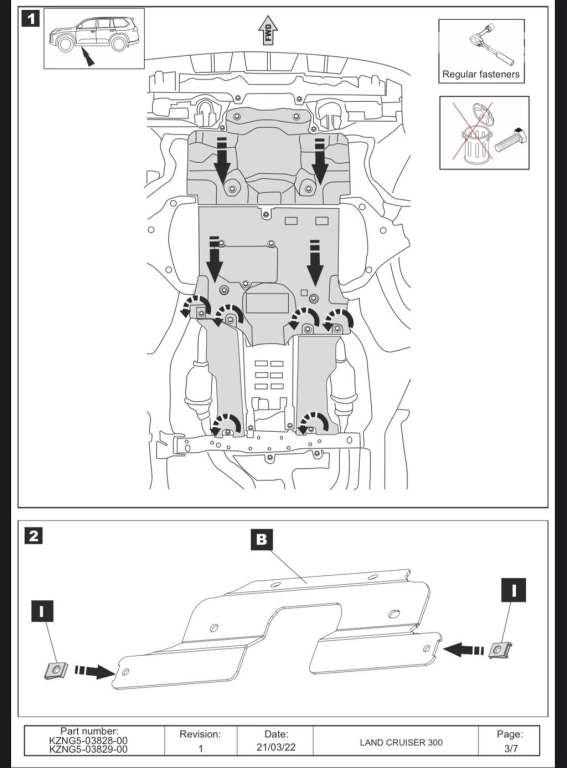 1

FWD

Regular fasteners

2

B

I

I

| Part number: KZNG5-03828-00 KZNG5-03829-00 | Revision: 1 | Date: 21/03/22 | LAND CRUISER 300 | Page: 3/7 |
|---|---|---|---|---|