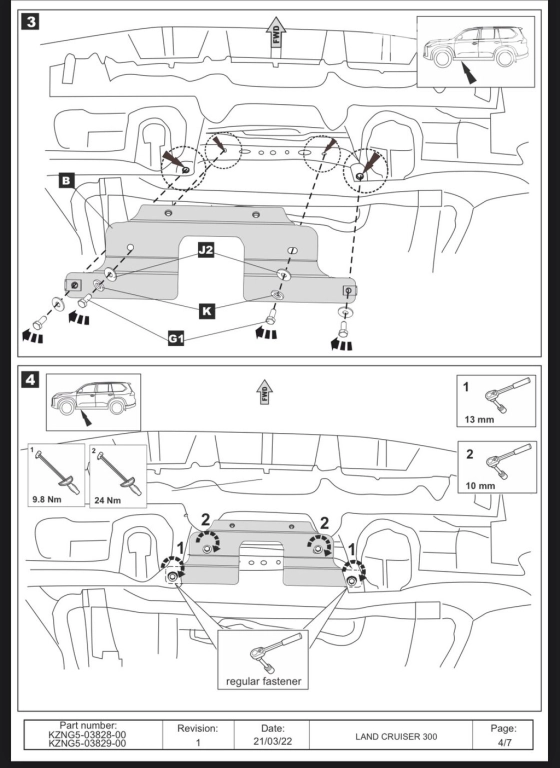 3

FWD

B

J2

K

G1

4

FWD

1
13 mm

2
10 mm

1
9.8 Nm

2
24 Nm

2
2
1
1

regular fastener

| Part number: KZNG5-03828-00 KZNG5-03829-00 | Revision: 1 | Date: 21/03/22 | LAND CRUISER 300 | Page: 4/7 |
|---|---|---|---|---|