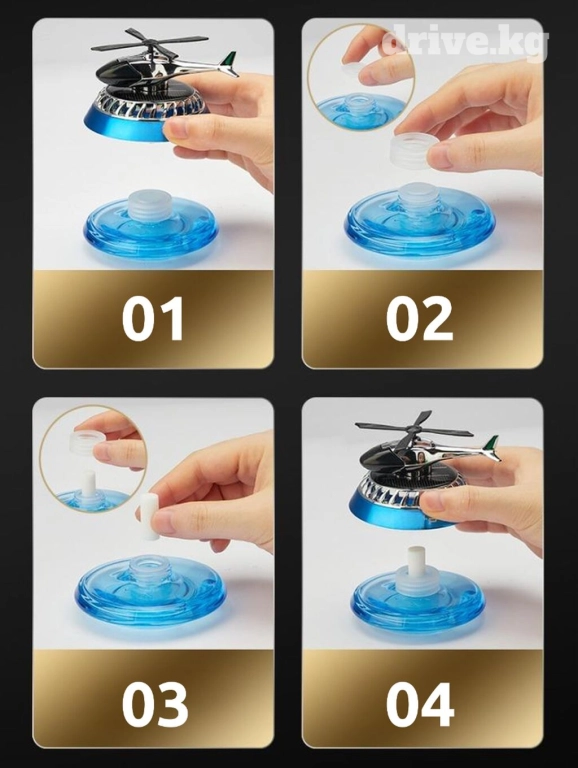 drive.kg

01

02

03

04