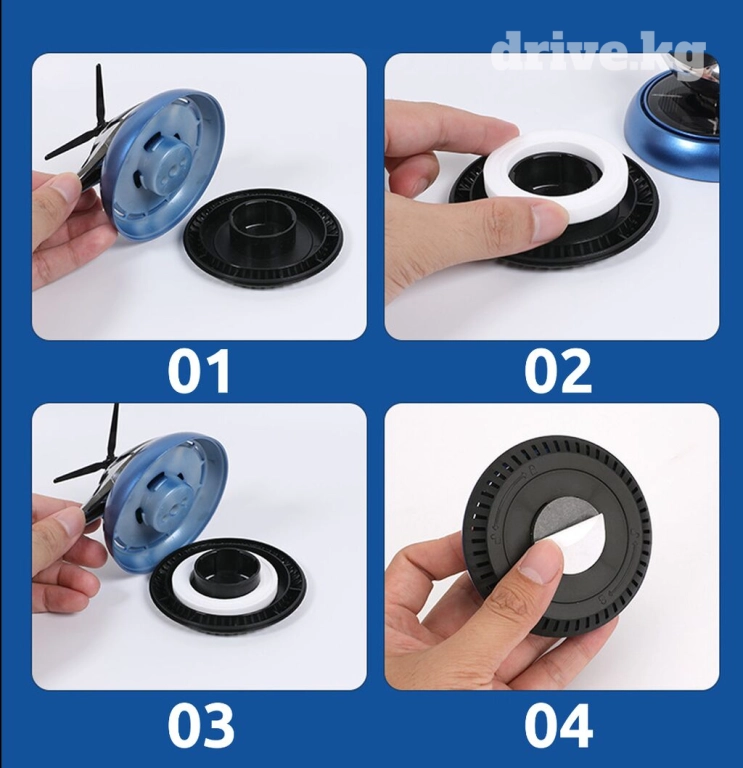 drive.kg

01

02

03

04