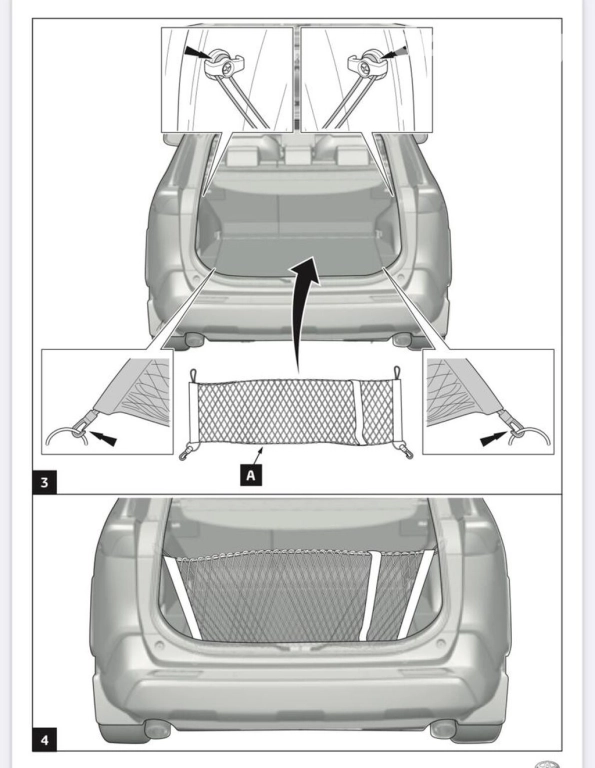 A
3
4