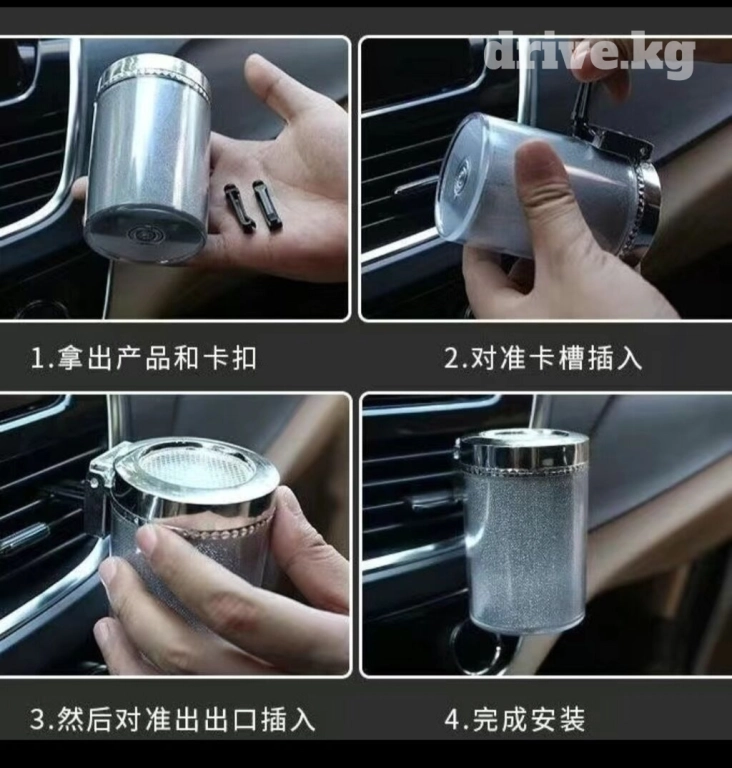 drive.kg

1.拿出产品和卡扣

2.对准卡槽插入

3.然后对准出出口插入

4.完成安装