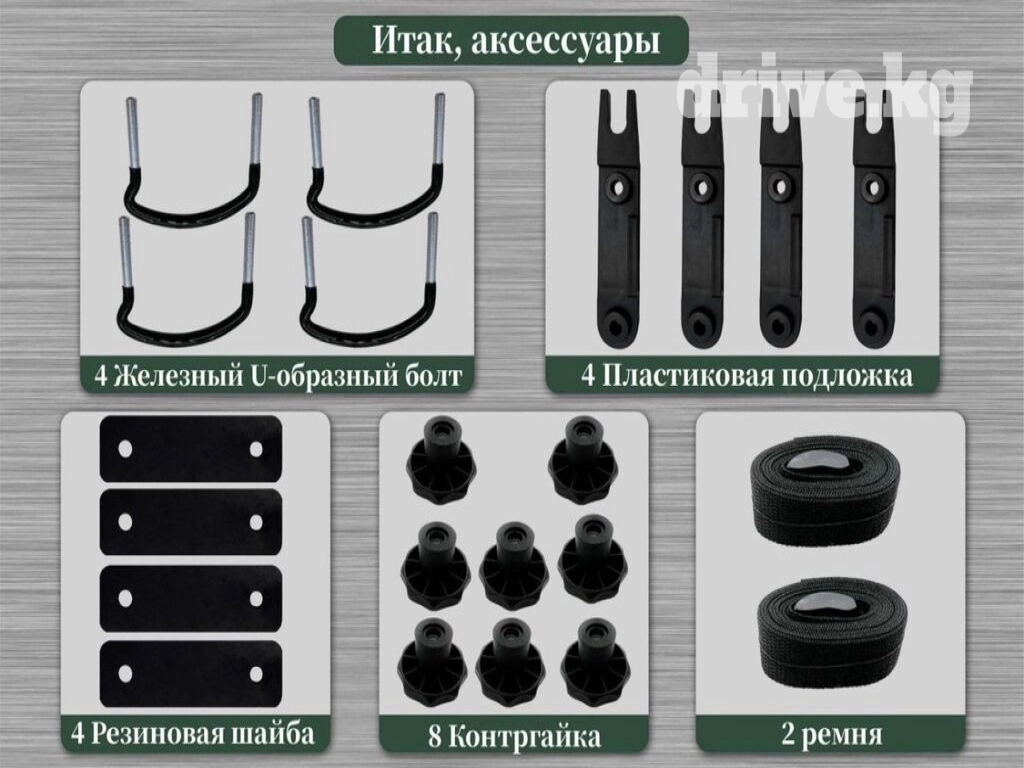 Итак, аксессуары

drive.kg

4 Железный U-образный болт

4 Пластиковая подложка

4 Резиновая шайба

8 Контргайка

2 ремня