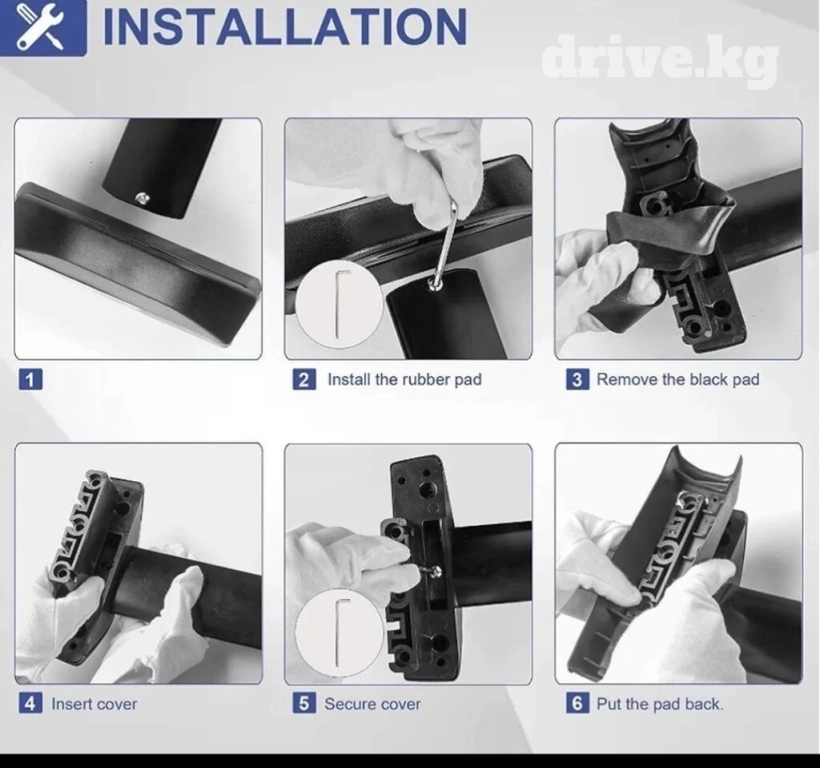 INSTALLATION

drive.kg

1

2 Install the rubber pad

3 Remove the black pad

4 Insert cover

5 Secure cover

6 Put the pad back.