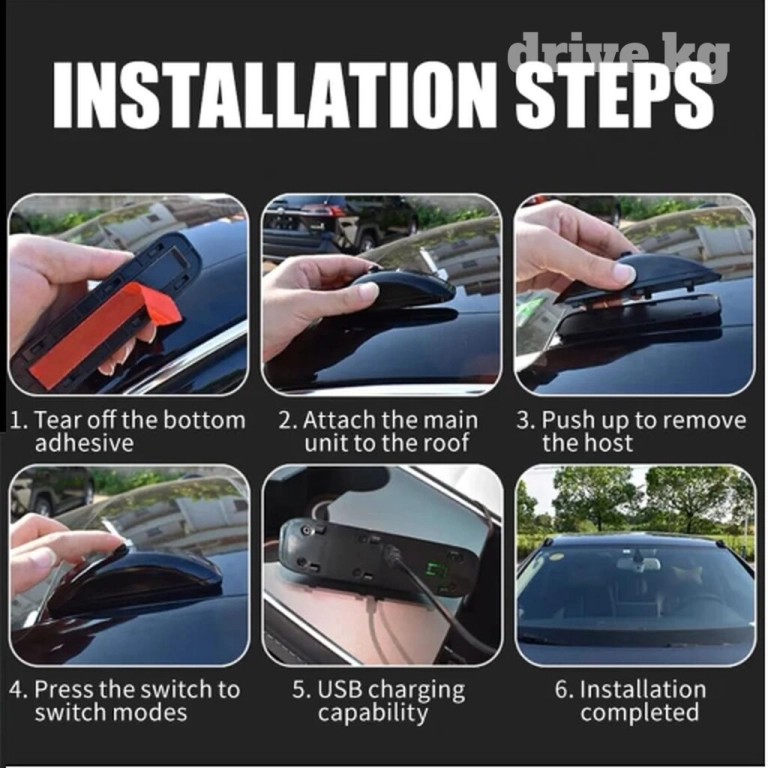 drive.kg

INSTALLATION STEPS

1. Tear off the bottom adhesive

2. Attach the main unit to the roof

3. Push up to remove the host

4. Press the switch to switch modes

5. USB charging capability

6. Installation completed