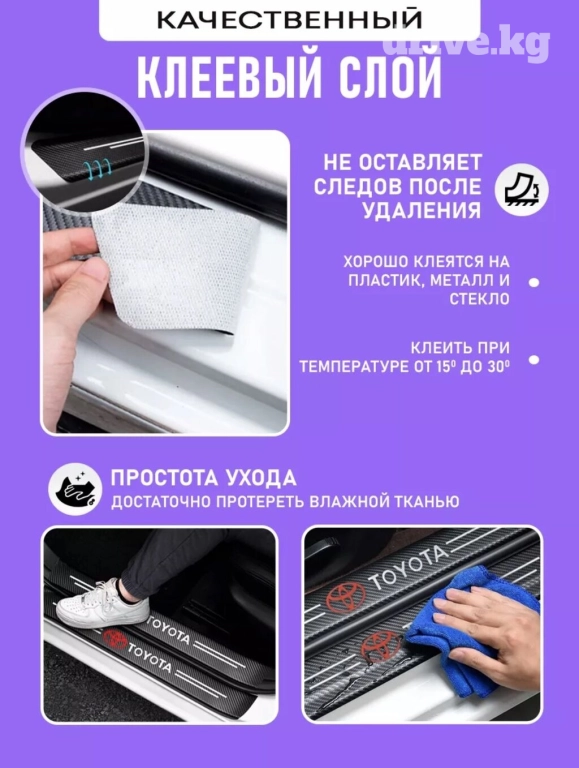 КАЧЕСТВЕННЫЙ

drive.kg

КЛЕЕВЫЙ СЛОЙ

НЕ ОСТАВЛЯЕТ СЛЕДОВ ПОСЛЕ УДАЛЕНИЯ

ХОРОШО КЛЕЯТСЯ НА ПЛАСТИК, МЕТАЛЛ И СТЕКЛО

КЛЕИТЬ ПРИ ТЕМПЕРАТУРЕ ОТ $15^0$ ДО $30^0$

ПРОСТОТА УХОДА
ДОСТАТОЧНО ПРОТЕРЕТЬ ВЛАЖНОЙ ТКАНЬЮ

TOYOTA
TOYOTA

TOYOTA