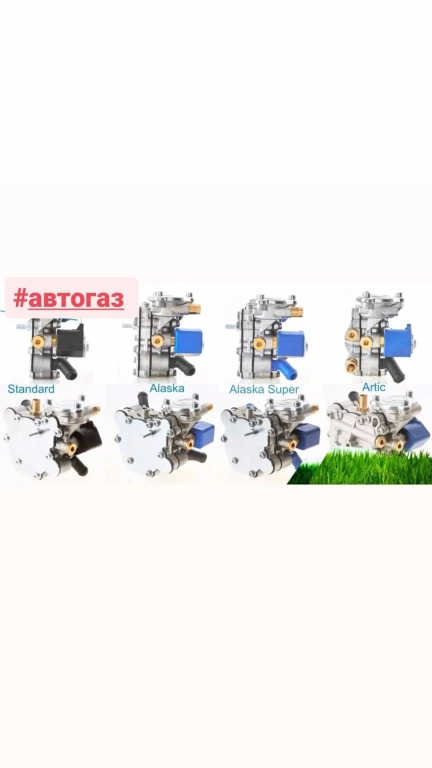 #автогаз

Standard

Alaska

Alaska Super

Artic