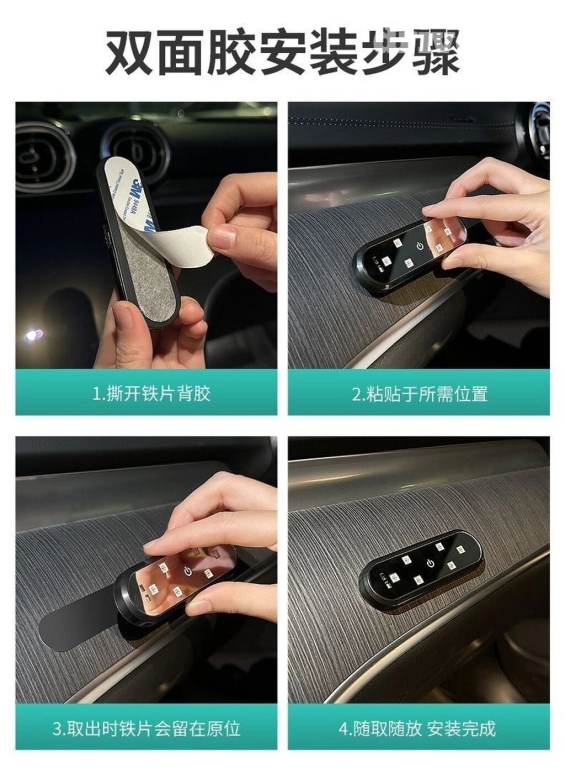 双面胶安装步骤

3M

1.撕开铁片背胶

2.粘贴于所需位置

3.取出时铁片会留在原位

4.随取随放 安装完成