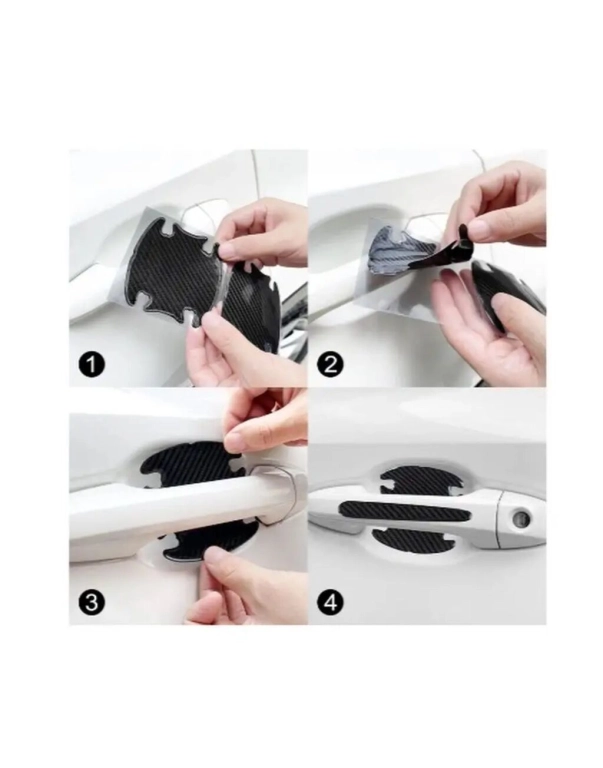 1
2
3
4