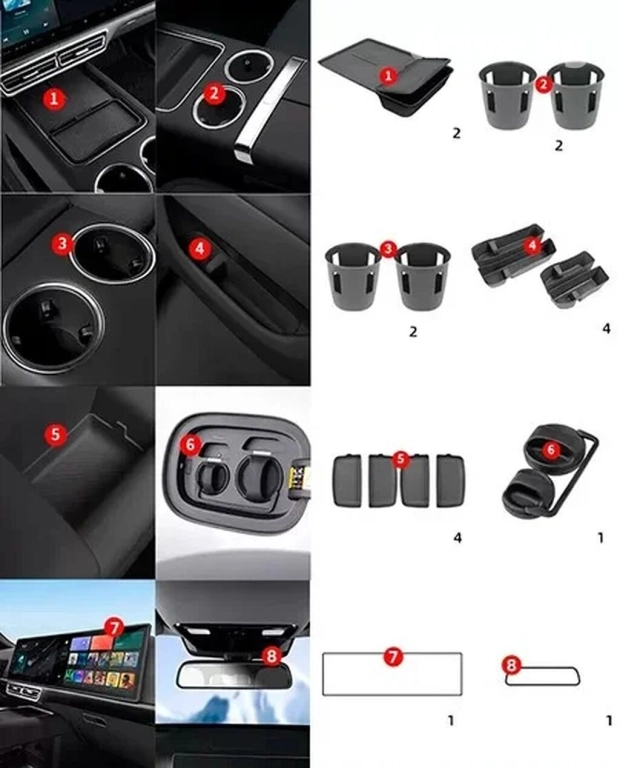 1
2
3
4
5
6
7
8

1
2
2
2
3
2
4
4
5
4
6
1
7
1
8
1