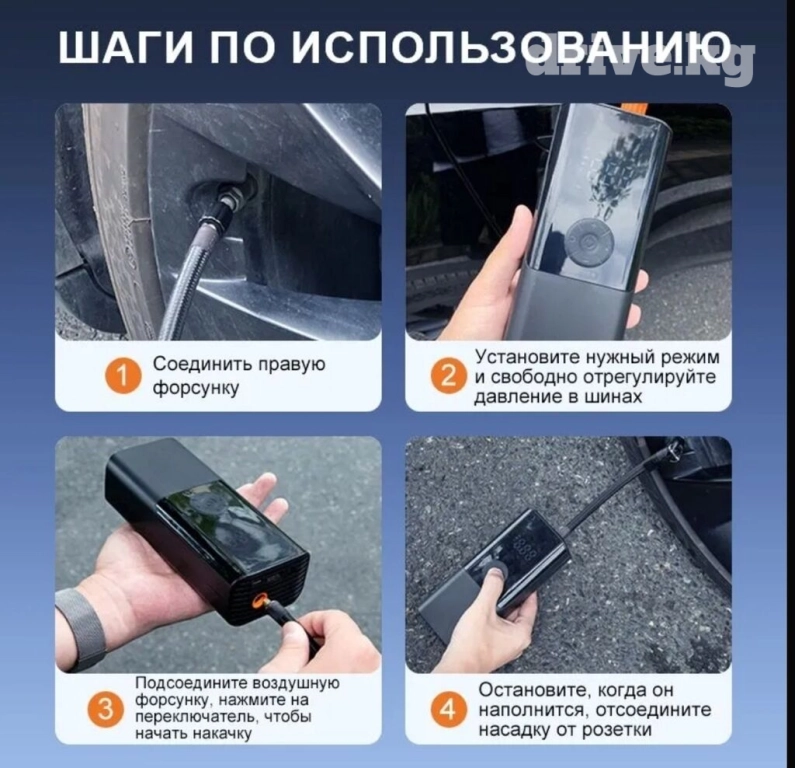 ШАГИ ПО ИСПОЛЬЗОВАНИЮ

drive.kg

1 Соединить правую форсунку

2 Установите нужный режим и свободно отрегулируйте давление в шинах

3 Подсоедините воздушную форсунку, нажмите на переключатель, чтобы начать накачку

4 Остановите, когда он наполнится, отсоедините насадку от розетки