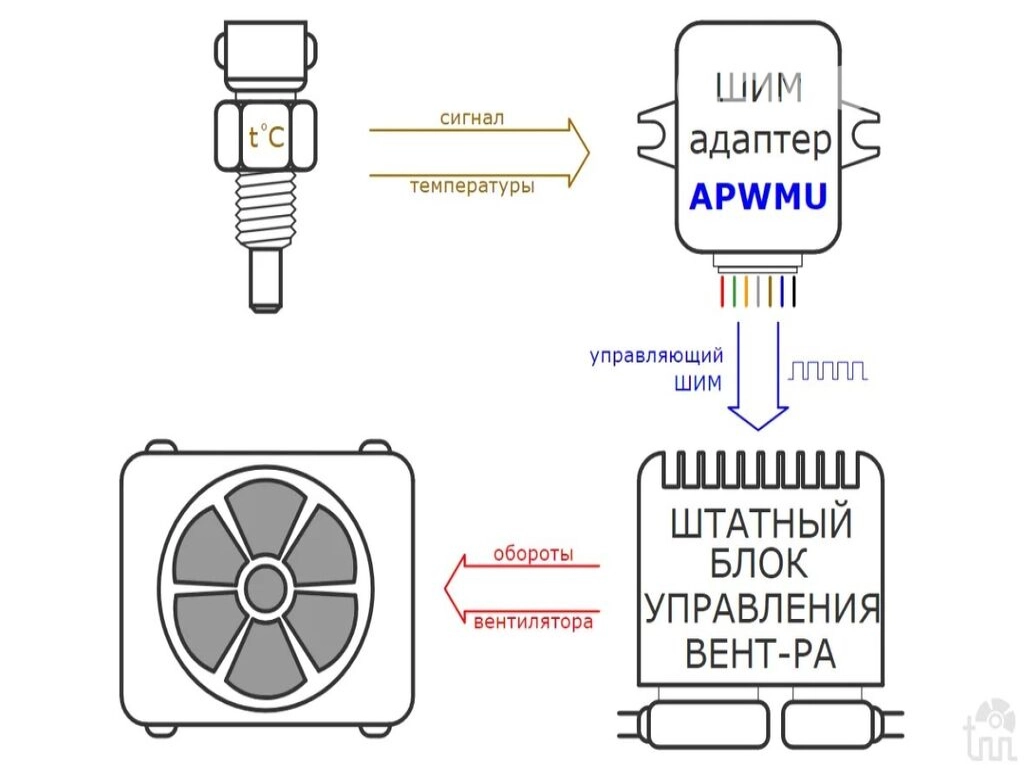 t°C

сигнал
температуры

ШИМ
адаптер
APWMU

управляющий
ШИМ

ШТАТНЫЙ
БЛОК
УПРАВЛЕНИЯ
ВЕНТ-РА

обороты
вентилятора