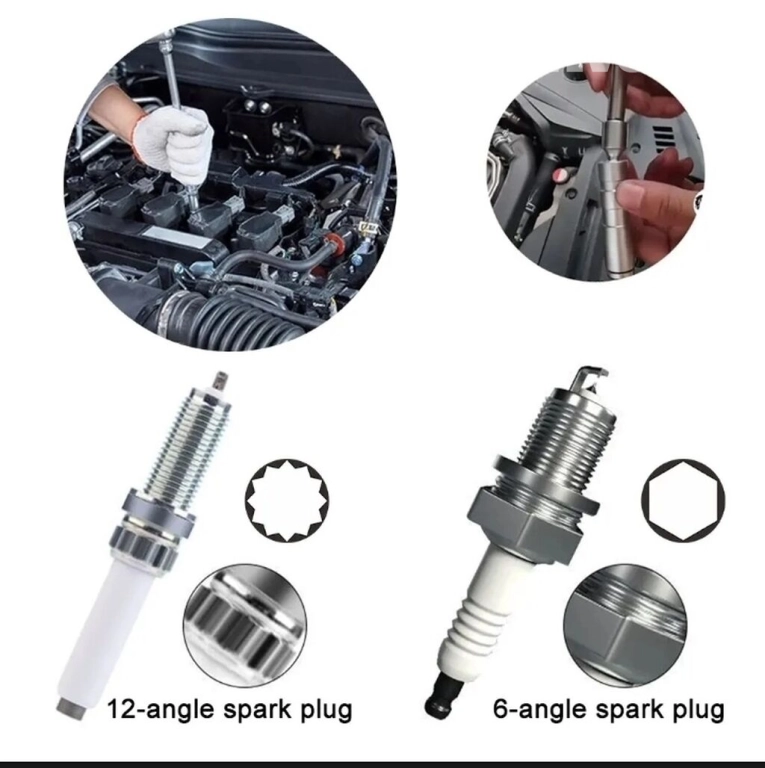 12-angle spark plug

6-angle spark plug