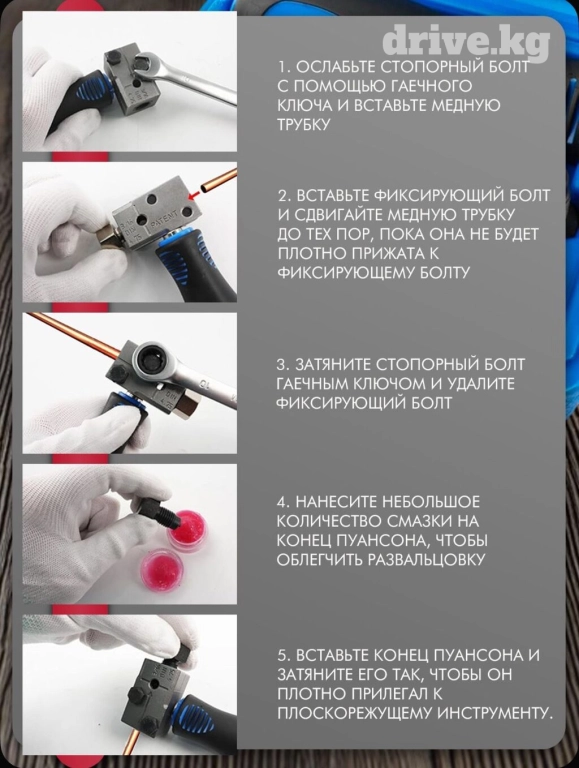 drive.kg

1. ОСЛАБЬТЕ СТОПОРНЫЙ БОЛТ С ПОМОЩЬЮ ГАЕЧНОГО КЛЮЧА И ВСТАВЬТЕ МЕДНУЮ ТРУБКУ

PATENT

2. ВСТАВЬТЕ ФИКСИРУЮЩИЙ БОЛТ И СДВИГАЙТЕ МЕДНУЮ ТРУБКУ ДО ТЕХ ПОР, ПОКА ОНА НЕ БУДЕТ ПЛОТНО ПРИЖАТА К ФИКСИРУЮЩЕМУ БОЛТУ

3. ЗАТЯНИТЕ СТОПОРНЫЙ БОЛТ ГАЕЧНЫМ КЛЮЧОМ И УДАЛИТЕ ФИКСИРУЮЩИЙ БОЛТ

4. НАНЕСИТЕ НЕБОЛЬШОЕ КОЛИЧЕСТВО СМАЗКИ НА КОНЕЦ ПУАНСОНА, ЧТОБЫ ОБЛЕГЧИТЬ РАЗВАЛЬЦОВКУ

5. ВСТАВЬТЕ КОНЕЦ ПУАНСОНА И ЗАТЯНИТЕ ЕГО ТАК, ЧТОБЫ ОН ПЛОТНО ПРИЛЕГАЛ К ПЛОСКОРЕЖУЩЕМУ ИНСТРУМЕНТУ.