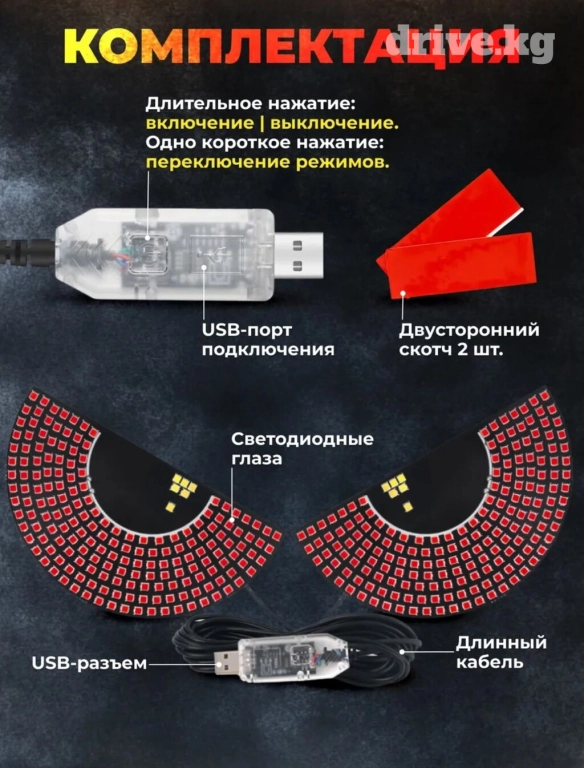 КОМПЛЕКТАЦИЯ

drive.kg

Длительное нажатие:
включение | выключение.
Одно короткое нажатие:
переключение режимов.

USB-порт подключения

Двусторонний скотч 2 шт.

Светодиодные глаза

USB-разъем

Длинный кабель