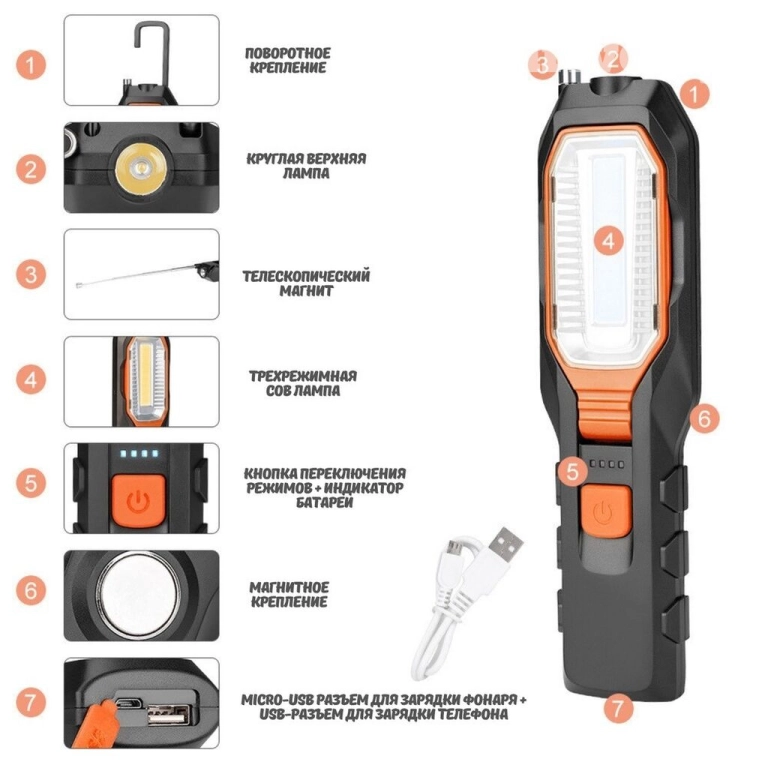 1 ПОВОРОТНОЕ КРЕПЛЕНИЕ

2 КРУГЛАЯ ВЕРХНЯЯ ЛАМПА

3 ТЕЛЕСКОПИЧЕСКИЙ МАГНИТ

4 ТРЕХРЕЖИМНАЯ COB ЛАМПА

5 КНОПКА ПЕРЕКЛЮЧЕНИЯ РЕЖИМОВ + ИНДИКАТОР БАТАРЕИ

6 МАГНИТНОЕ КРЕПЛЕНИЕ

7 MICRO-USB РАЗЪЕМ ДЛЯ ЗАРЯДКИ ФОНАРЯ + USB-РАЗЪЕМ ДЛЯ ЗАРЯДКИ ТЕЛЕФОНА

3 2 1

4

6

5

7