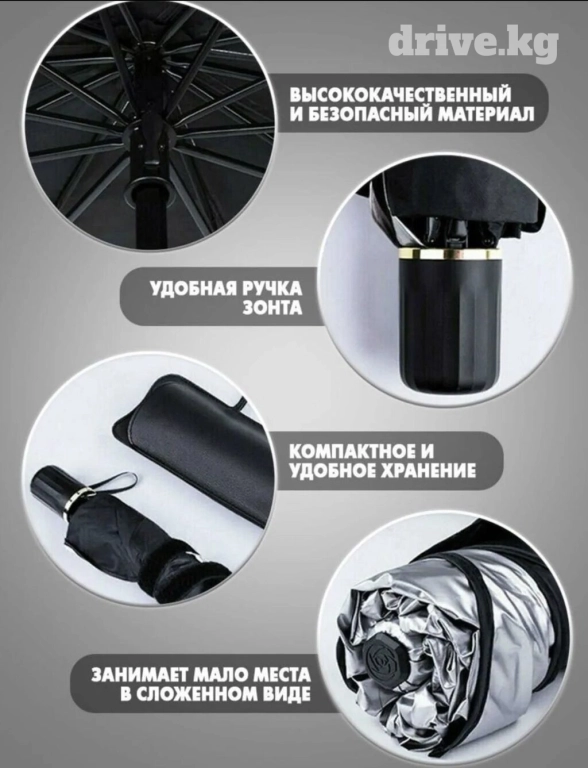 drive.kg

ВЫСОКОКАЧЕСТВЕННЫЙ И БЕЗОПАСНЫЙ МАТЕРИАЛ

УДОБНАЯ РУЧКА ЗОНТА

КОМПАКТНОЕ И УДОБНОЕ ХРАНЕНИЕ

ЗАНИМАЕТ МАЛО МЕСТА В СЛОЖЕННОМ ВИДЕ