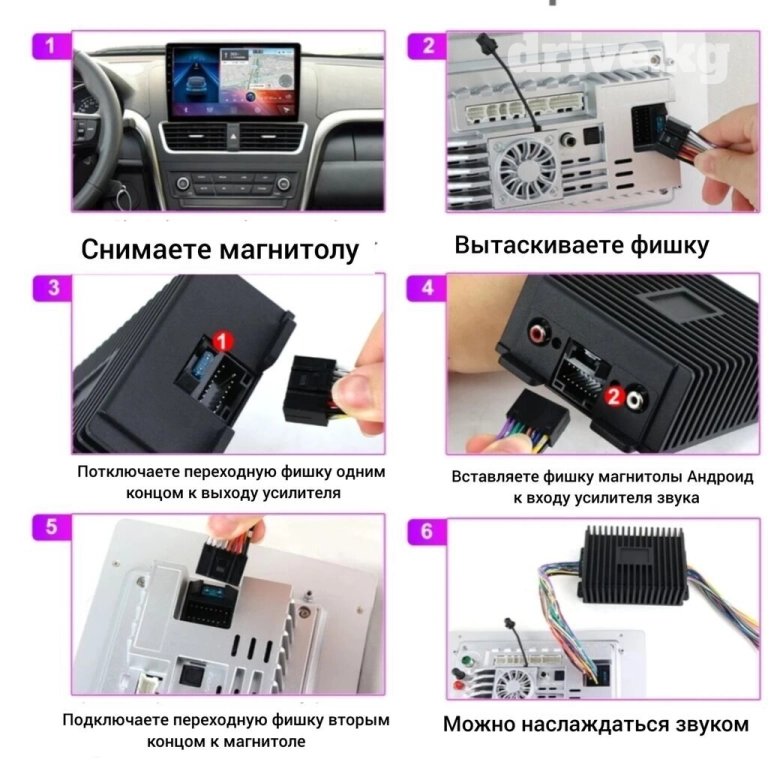 1

Снимаете магнитолу

2

drive.kg

Вытаскиваете фишку

3

1

Потключаете переходную фишку одним концом к выходу усилителя

4

2

Вставляете фишку магнитолы Андроид к входу усилителя звука

5

Подключаете переходную фишку вторым концом к магнитоле

6

Можно наслаждаться звуком