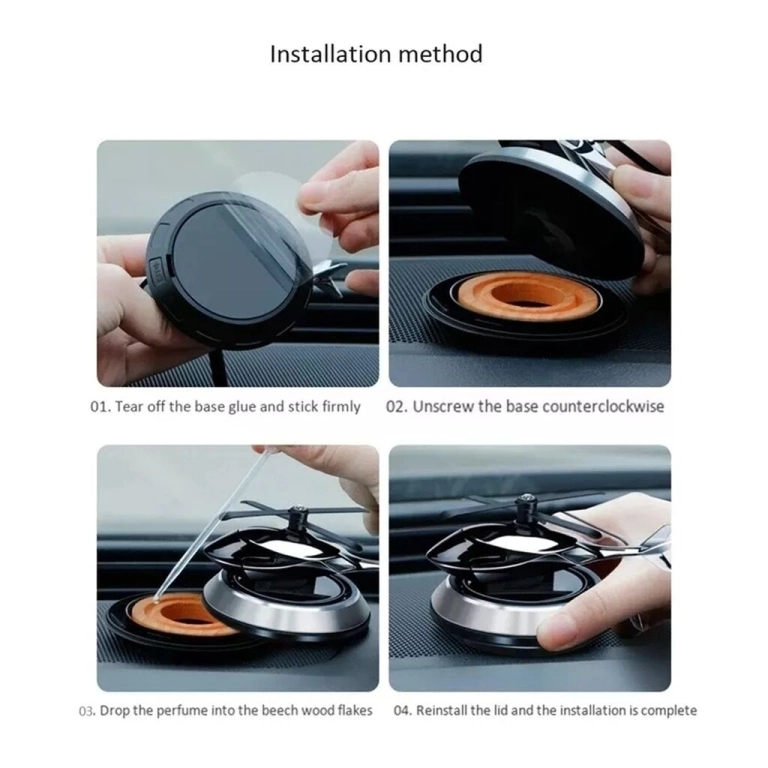 Installation method

01. Tear off the base glue and stick firmly

02. Unscrew the base counterclockwise

03. Drop the perfume into the beech wood flakes

04. Reinstall the lid and the installation is complete