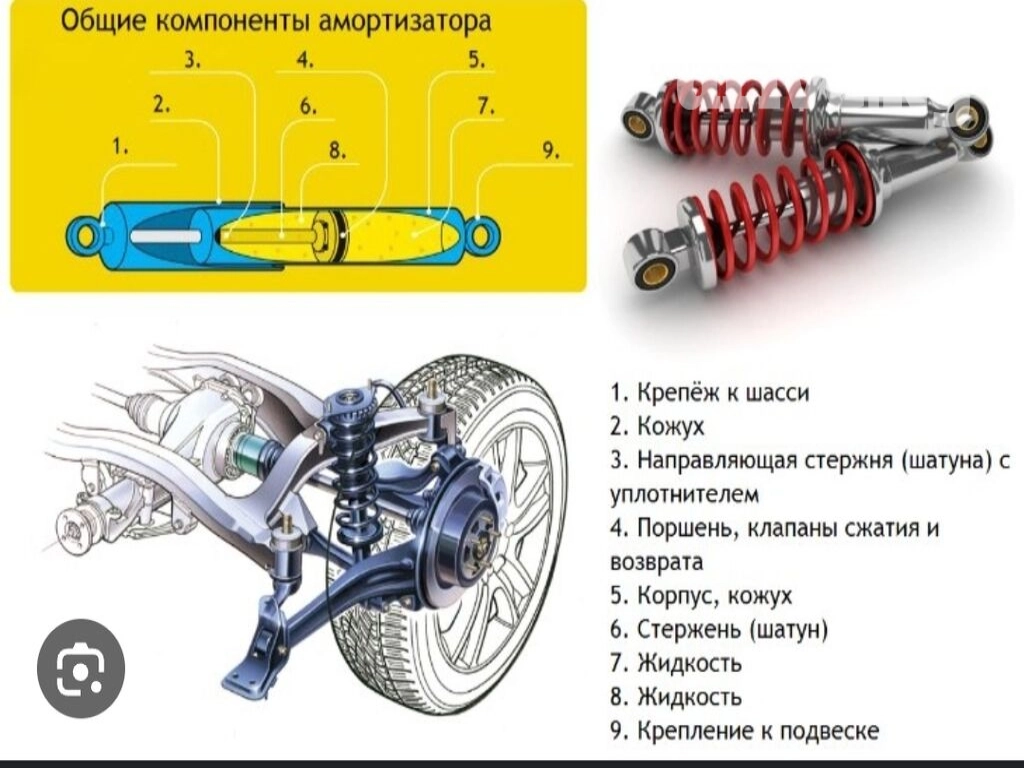 Общие компоненты амортизатора

3.
4.
5.
2.
6.
7.
1.
8.
9.

1. Крепёж к шасси
2. Кожух
3. Направляющая стержня (шатуна) с уплотнителем
4. Поршень, клапаны сжатия и возврата
5. Корпус, кожух
6. Стержень (шатун)
7. Жидкость
8. Жидкость
9. Крепление к подвеске