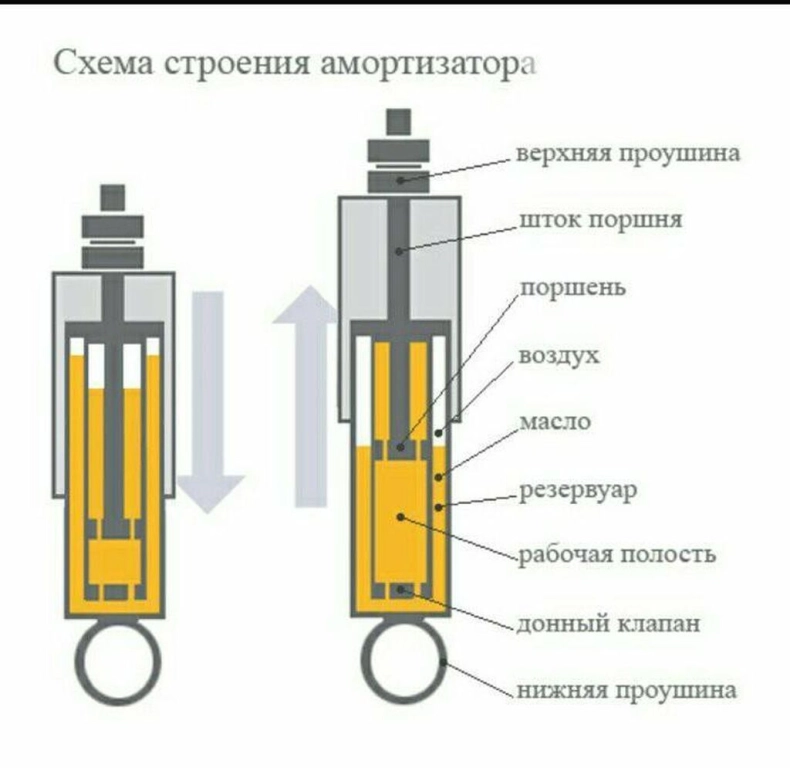 Схема строения амортизатора

верхняя проушина
шток поршня
поршень
воздух
масло
резервуар
рабочая полость
донный клапан
нижняя проушина