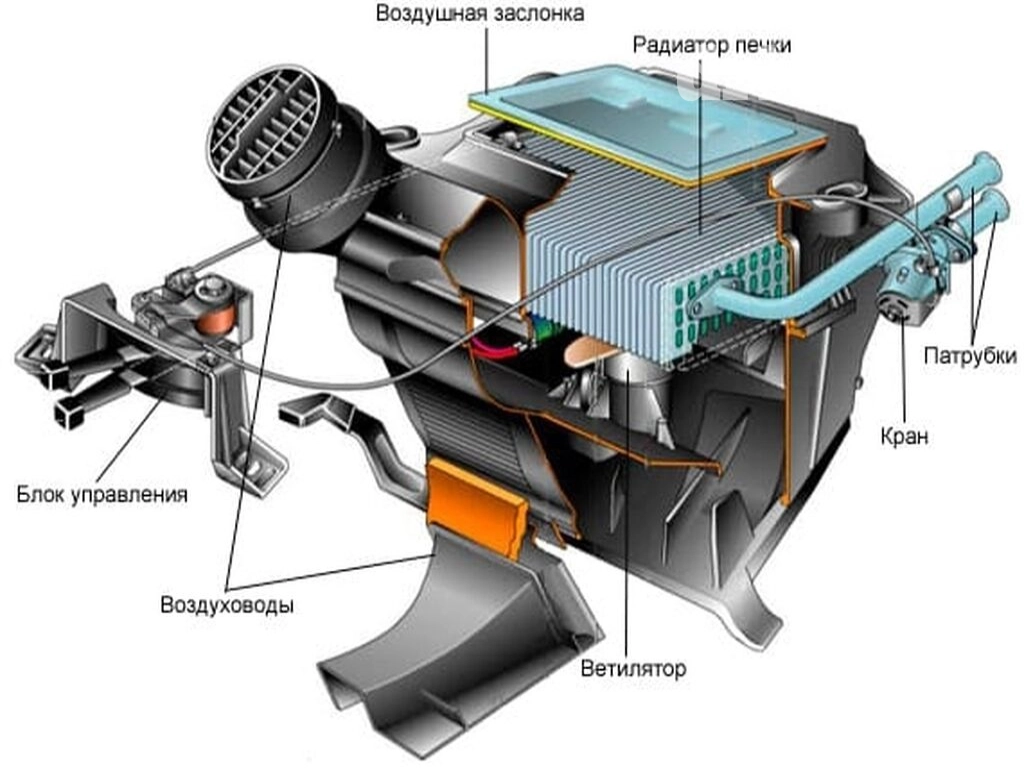 Воздушная заслонка

Радиатор печки

Патрубки

Кран

Блок управления

Воздуховоды

Ветилятор