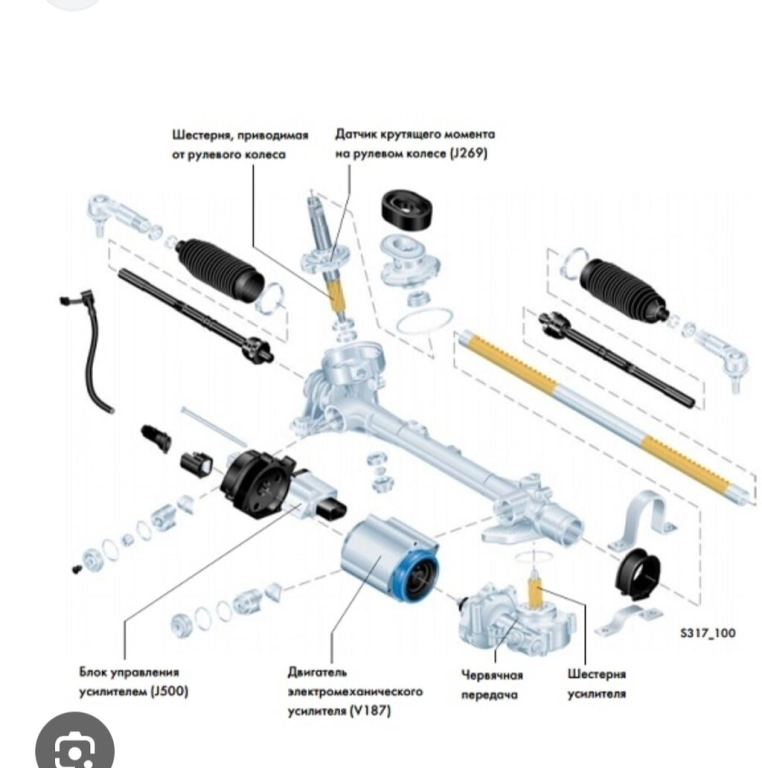 Шестерня, приводимая от рулевого колеса

Датчик крутящего момента на рулевом колесе (J269)

S317_100

Блок управления усилителем (J500)

Двигатель электромеханического усилителя (V187)

Червячная передача

Шестерня усилителя