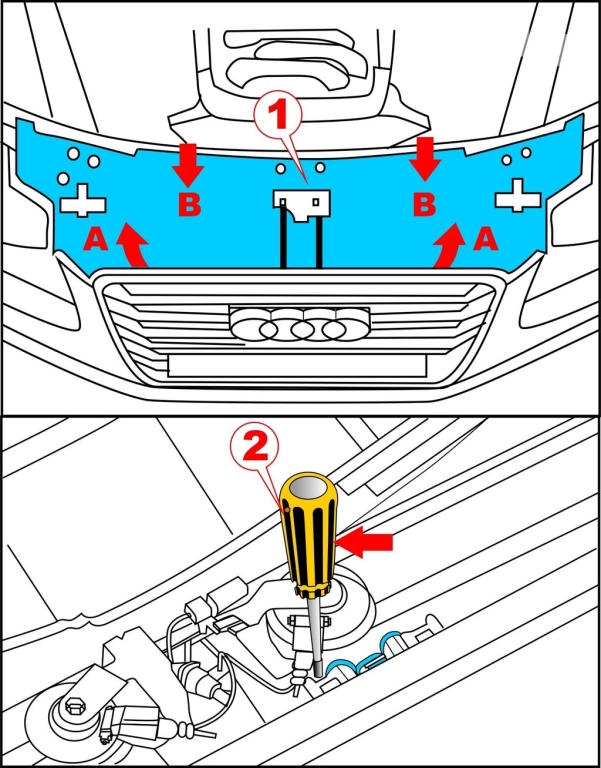 1
B
B
A
A
2